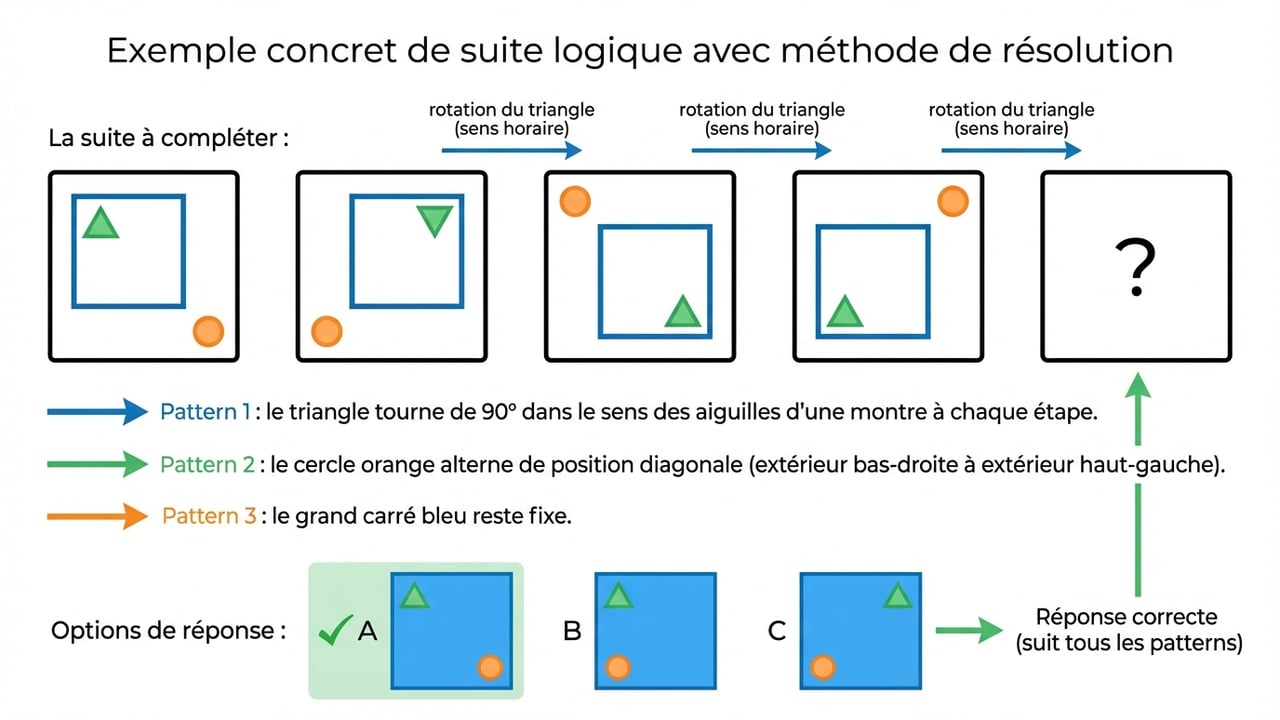 Exemple concret de suite logique avec méthode de résolution

La suite à compléter :

rotation du triangle (sens horaire)

rotation du triangle (sens horaire)

rotation du triangle (sens horaire)

?

Pattern 1 : le triangle tourne de 90° dans le sens des aiguilles d'une montre à chaque étape.

Pattern 2 : le cercle orange alterne de position diagonale (extérieur bas-droite à extérieur haut-gauche).

Pattern 3 : le grand carré bleu reste fixe.

Options de réponse : A B C

Réponse correcte (suit tous les patterns)